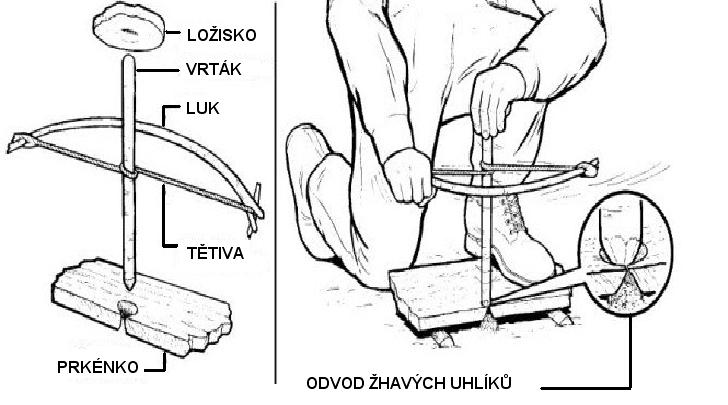 LOŽISKO
VRTÁK
LUK
TĚTIVA
PRKÉNKO
ODVOD ŽHAVÝCH UHLÍKŮ