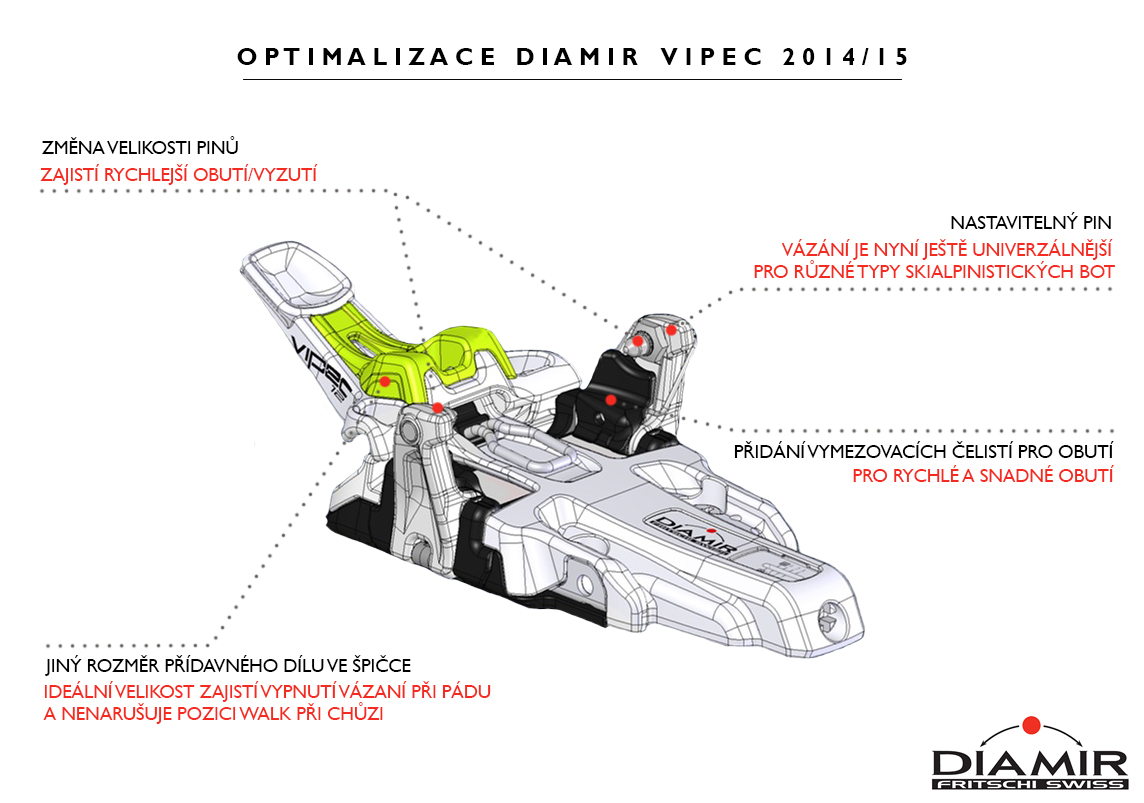 OPTIMALIZACE DIAMIR VIPEC 2014/15

ZMĚNA VELIKOSTI PINŮ
ZAJISTÍ RYCHLEJŠÍ OBUTÍ/VYZUTÍ

NASTAVITELNÝ PIN
VÁZÁNÍ JE NYNÍ JEŠTĚ UNIVERZÁLNĚJŠÍ PRO RŮZNÉ TYPY SKIALPINISTICKÝCH BOT

VIPEC 12

PŘIDÁNÍ VYMEZOVACÍCH ČELISTÍ PRO OBUTÍ
PRO RYCHLÉ A SNADNÉ OBUTÍ

DIAMIR

JINÝ ROZMĚR PŘÍDAVNÉHO DÍLU VE ŠPIČCE
IDEÁLNÍ VELIKOST ZAJISTÍ VYPNUTÍ VÁZANÍ PŘI PÁDU A NENARUŠUJE POZICI WALK PŘI CHŮZI

DIAMIR
FRITSCHI SWISS