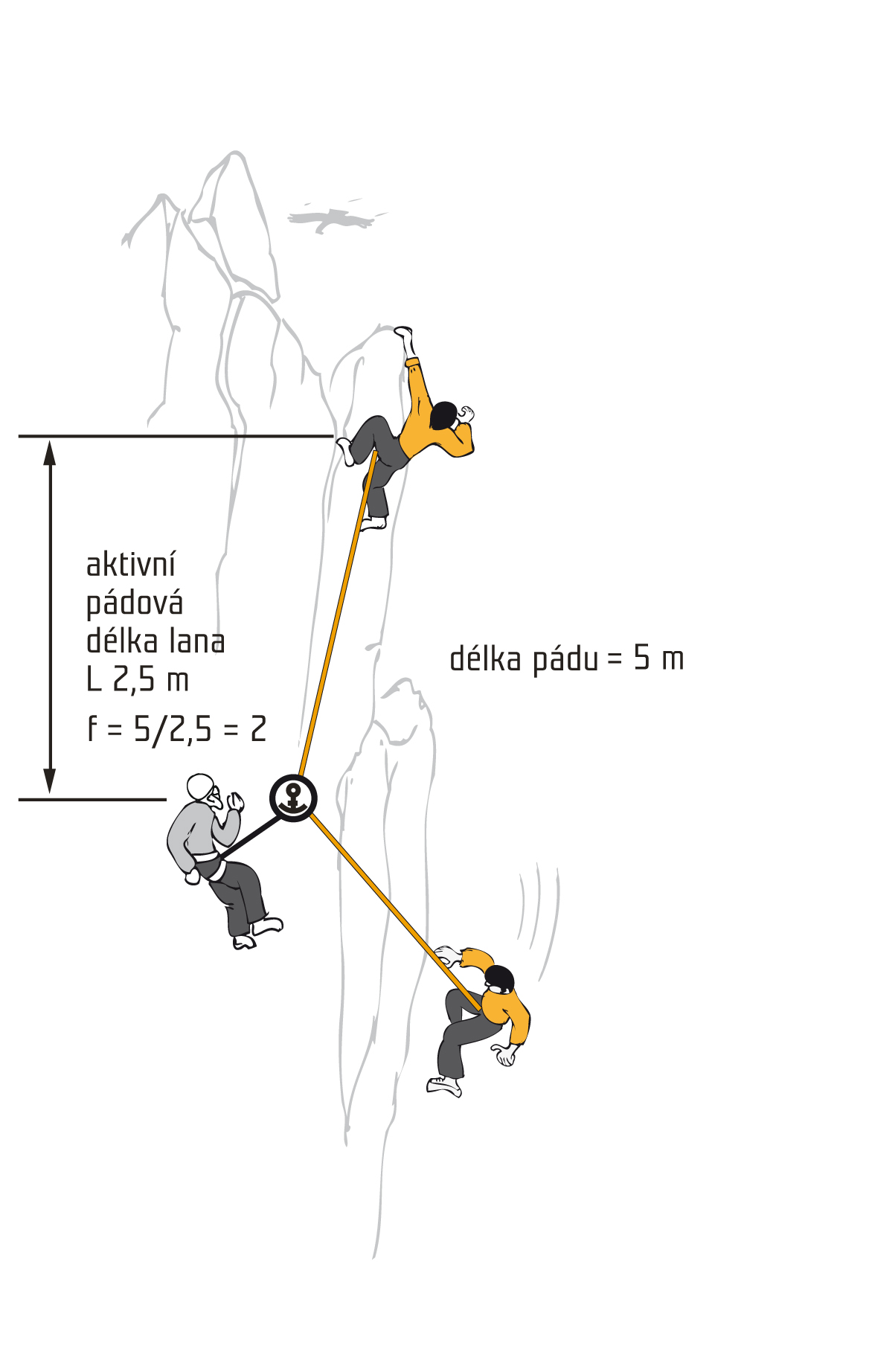 aktivní pádová délka lana L 2,5 m

$f = 5/2,5 = 2$

délka pádu = 5 m