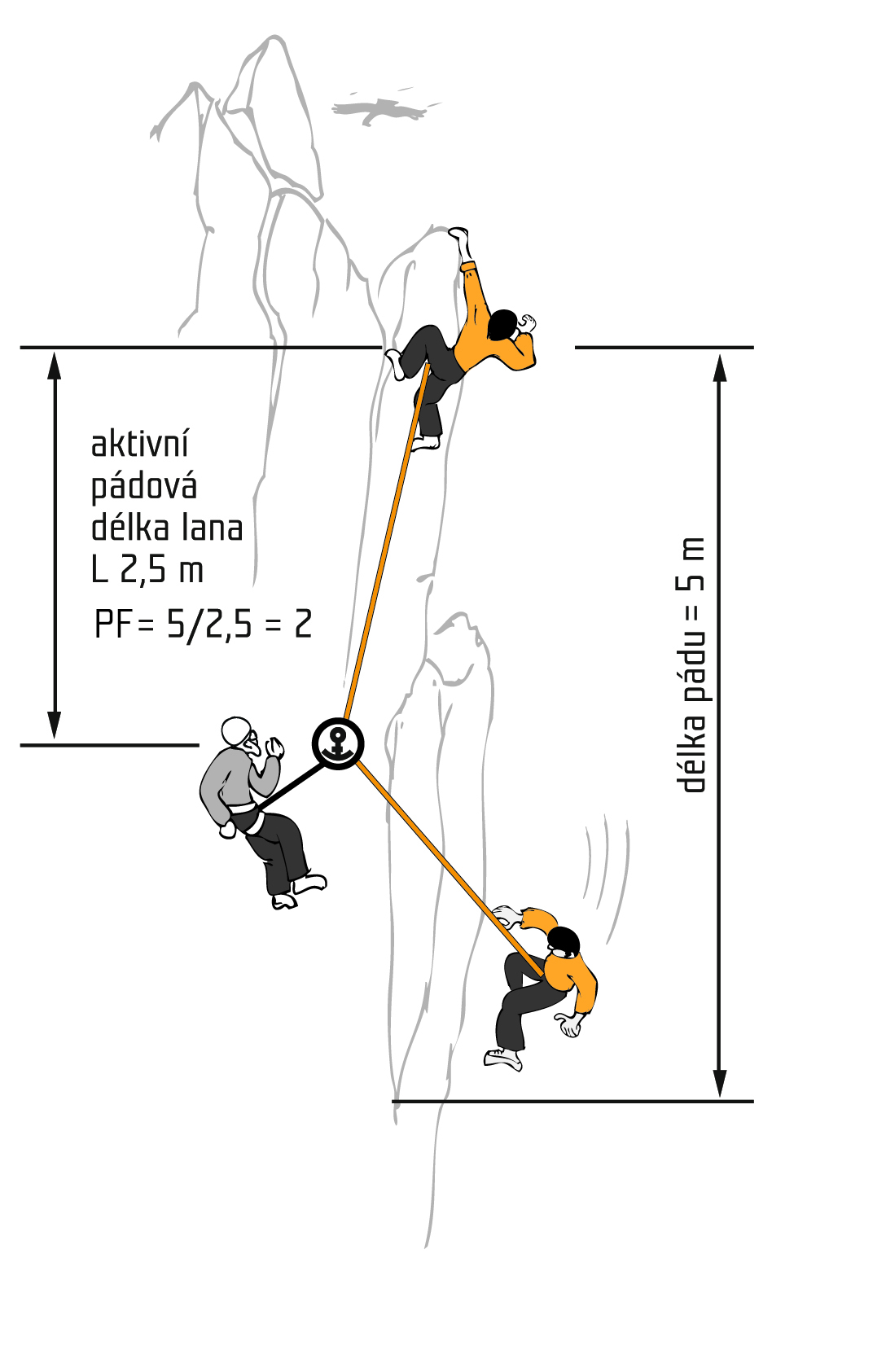 aktivní pádová délka lana L 2,5 m

PF= 5/2,5 = 2

délka pádu = 5 m