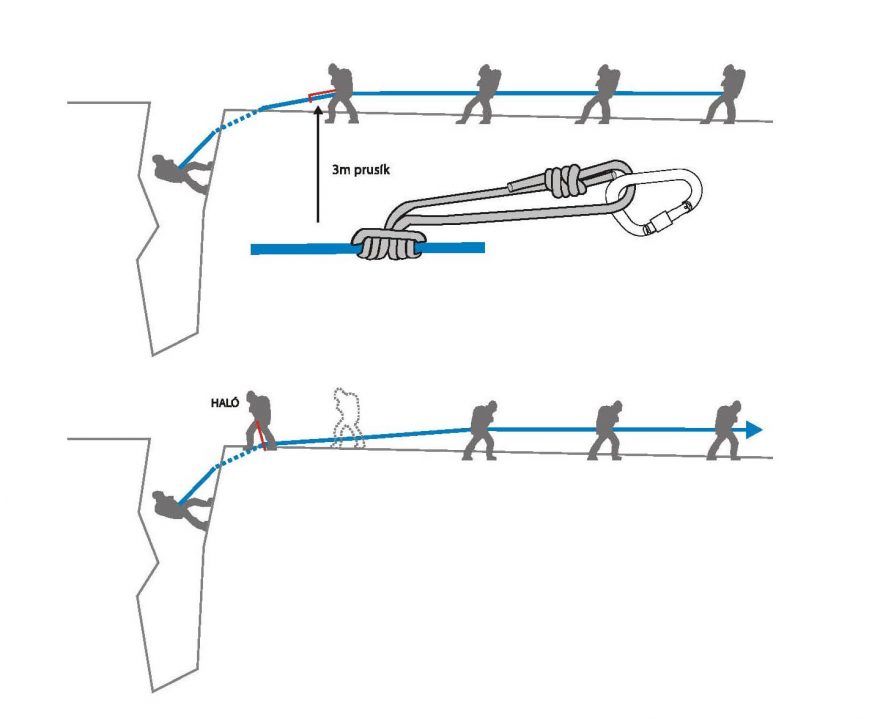 3m prusík

HALÓ