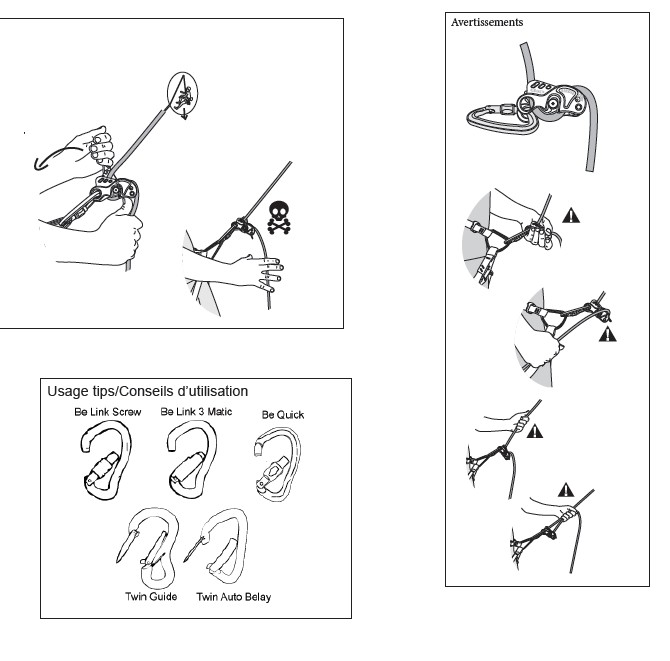 Usage tips/Conseils d'utilisation

Be Link Screw

Be Link 3 Matic

Be Quick

Twin Guide

Twin Auto Belay

Avertissements