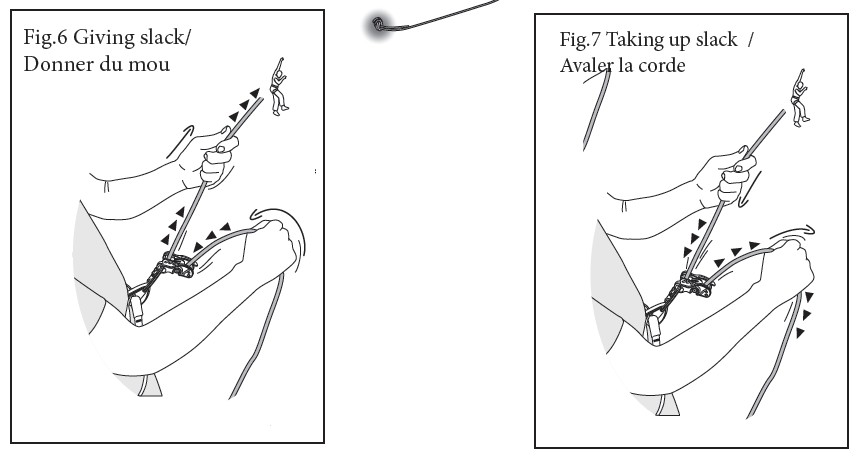 Fig.6 Giving slack/
Donner du mou

Fig.7 Taking up slack /
Avaler la corde